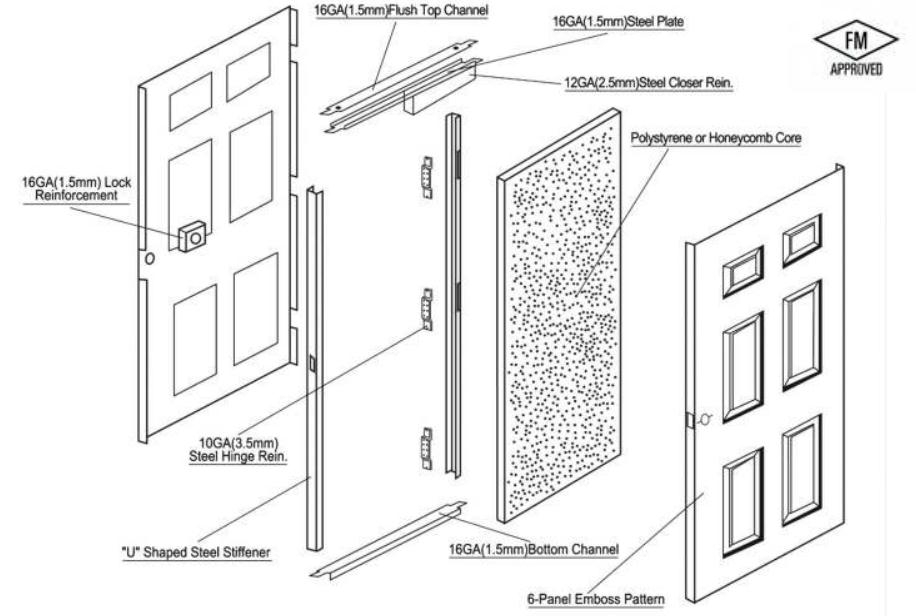 16GA(1.5mm)Flush Top Channel

16GA(1.5mm)Steel Plate

FM
APPROVED

12GA(2.5mm)Steel Closer Rein.

Polystyrene or Honeycomb Core

16GA(1.5mm) Lock Reinforcement

10GA(3.5mm) Steel Hinge Rein.

"U" Shaped Steel Stiffener

16GA(1.5mm)Bottom Channel

6-Panel Emboss Pattern